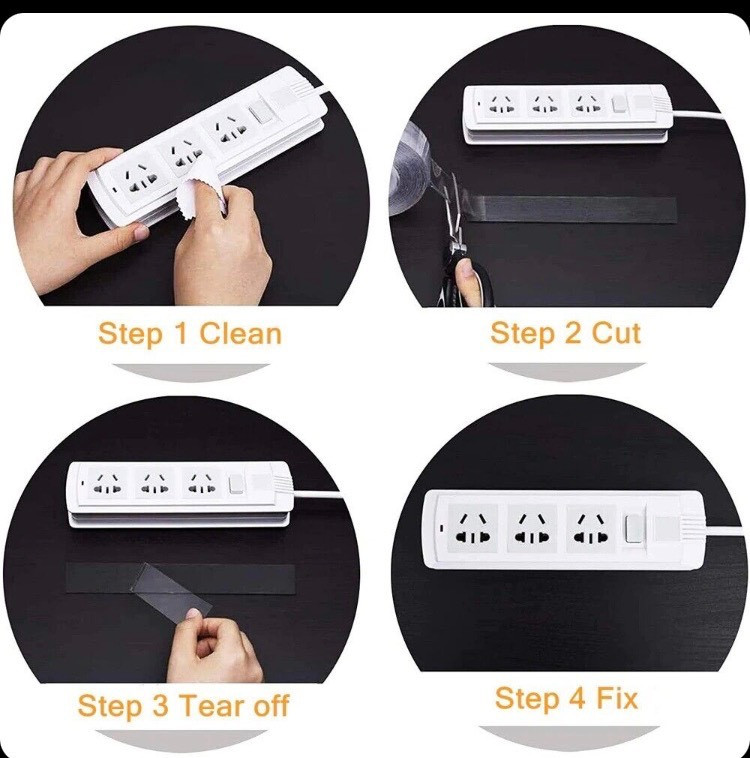 Step 1 Clean

Step 2 Cut

Step 3 Tear off

Step 4 Fix